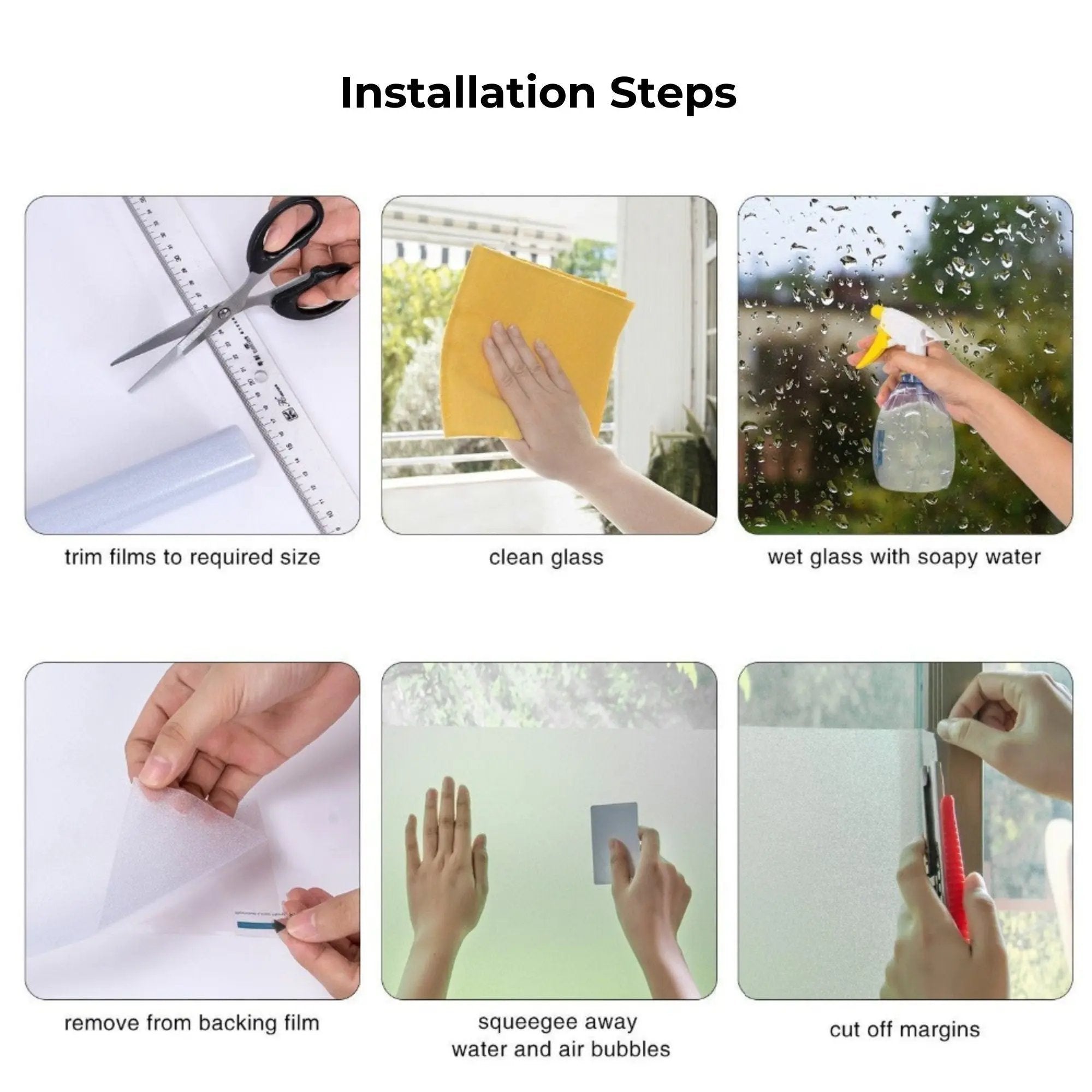 Installation Steps

trim films to required size

clean glass

wet glass with soapy water

remove from backing film

squeegee away water and air bubbles

cut off margins