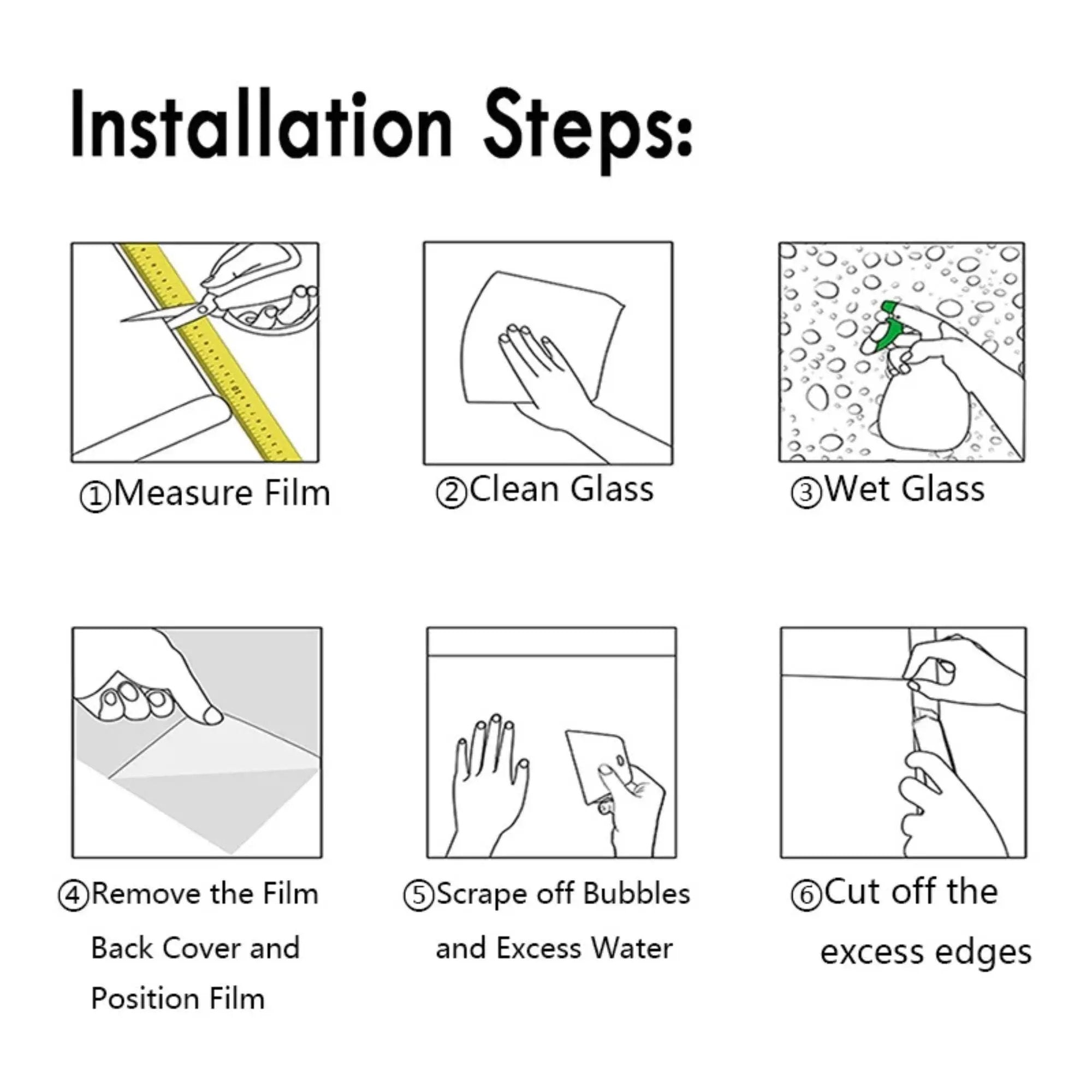 Installation Steps:

①Measure Film

②Clean Glass

③Wet Glass

④Remove the Film Back Cover and Position Film

⑤Scrape off Bubbles and Excess Water

⑥Cut off the excess edges