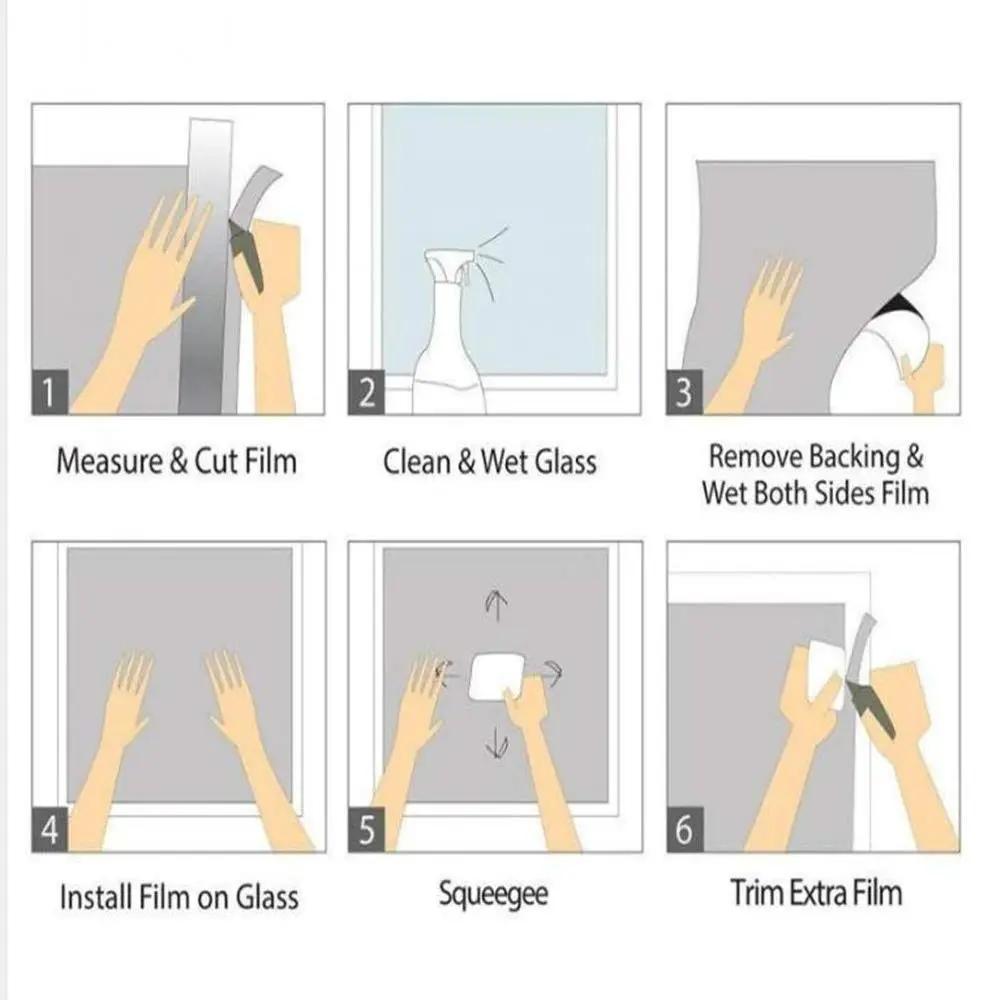 1

Measure & Cut Film

2

Clean & Wet Glass

3

Remove Backing & Wet Both Sides Film

4

Install Film on Glass

5

Squeegee

6

Trim Extra Film