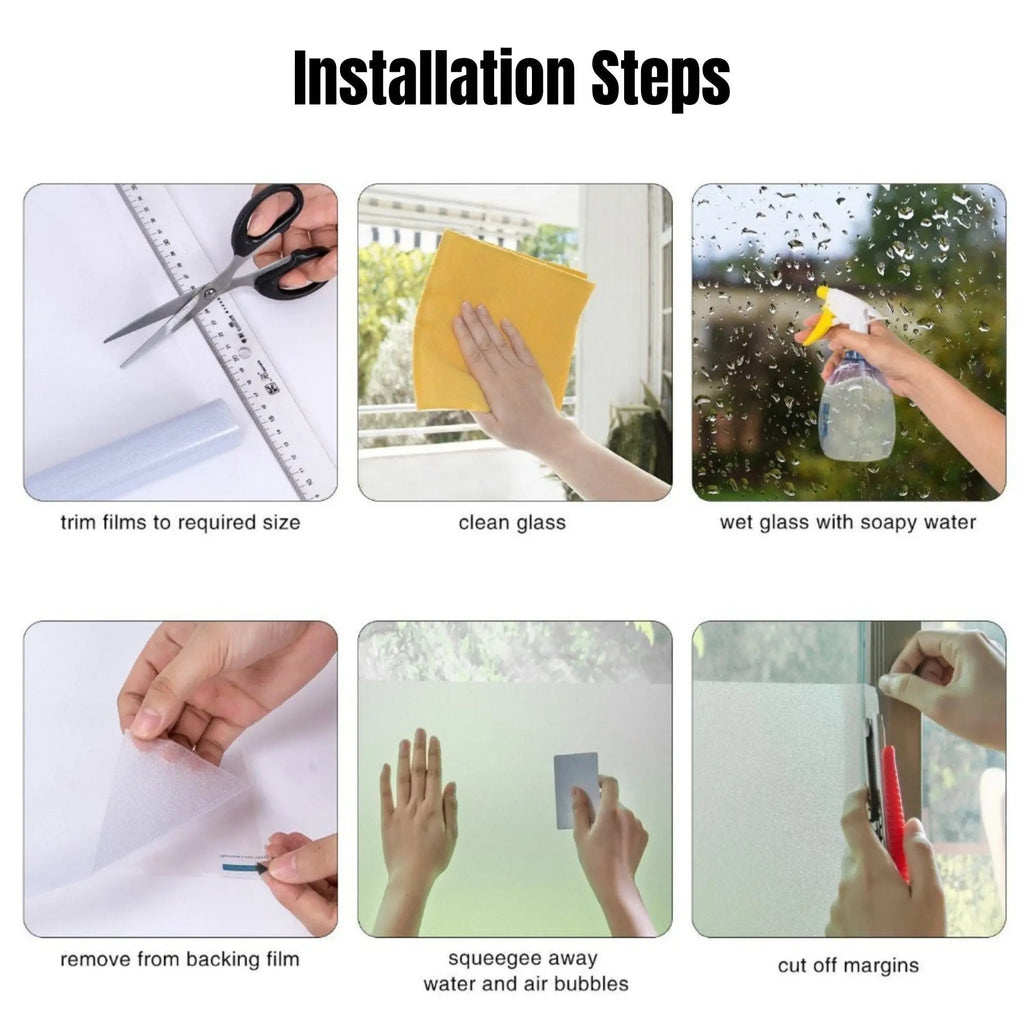 Installation Steps

trim films to required size

clean glass

wet glass with soapy water

remove from backing film

squeegee away
water and air bubbles

cut off margins