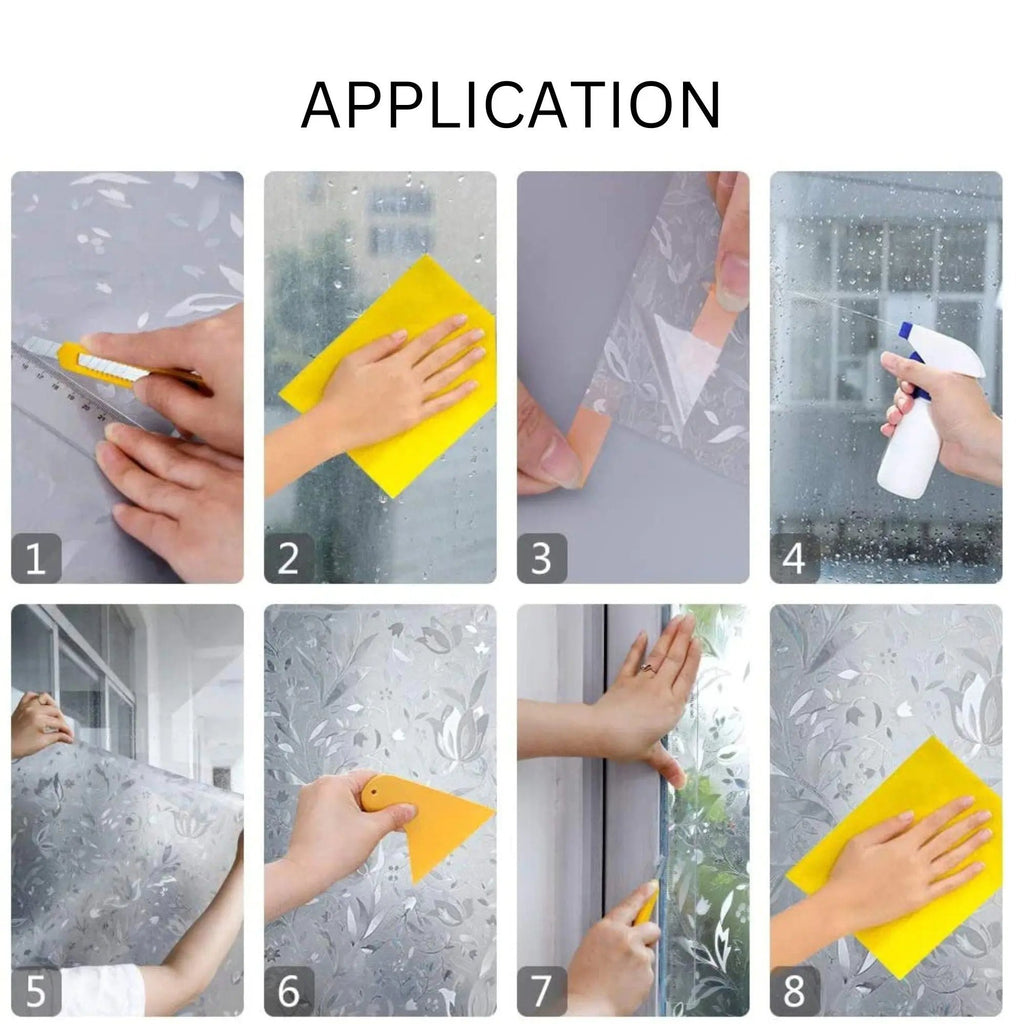 APPLICATION

1

2

3

4

5

6

7

8