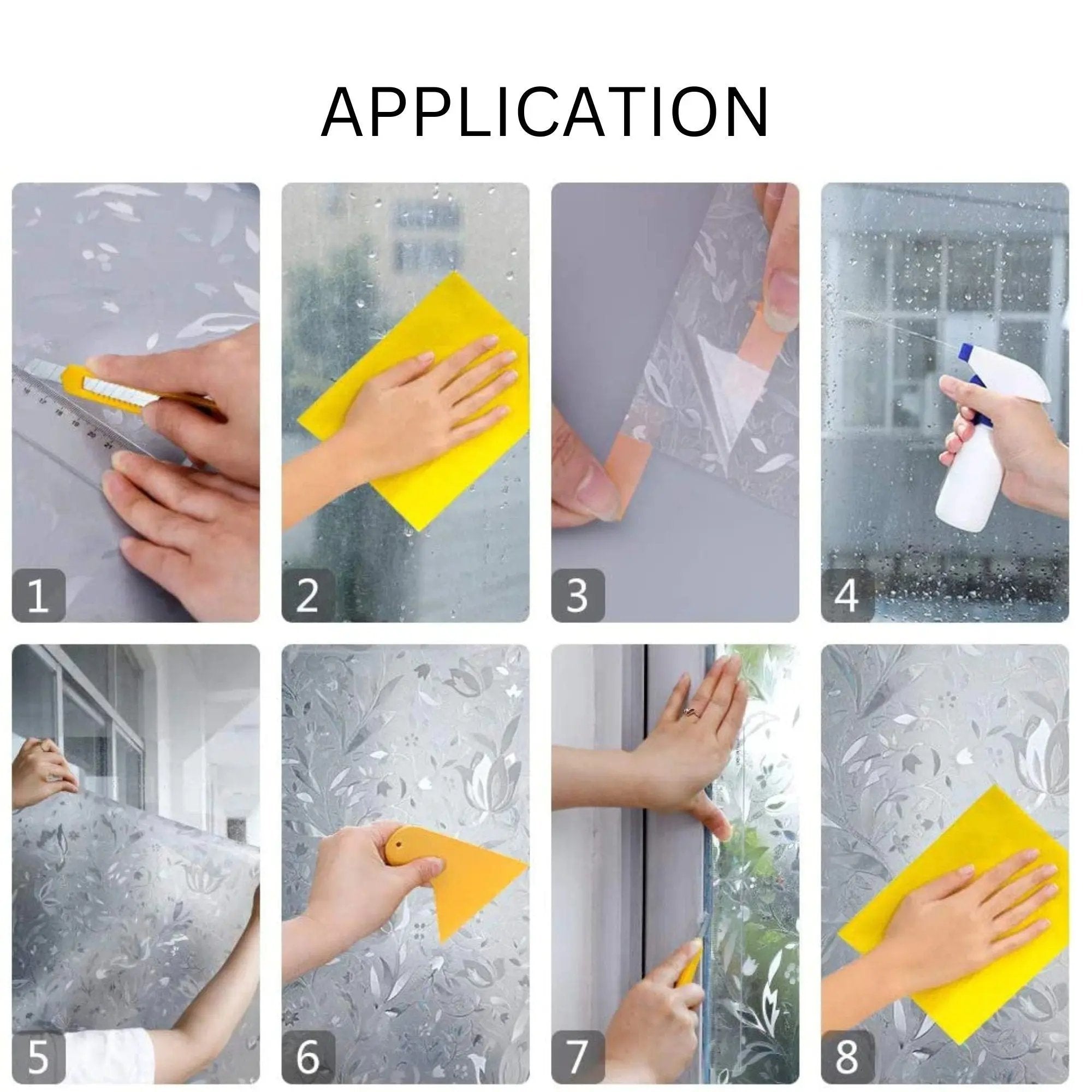 APPLICATION

1

2

3

4

5

6

7

8