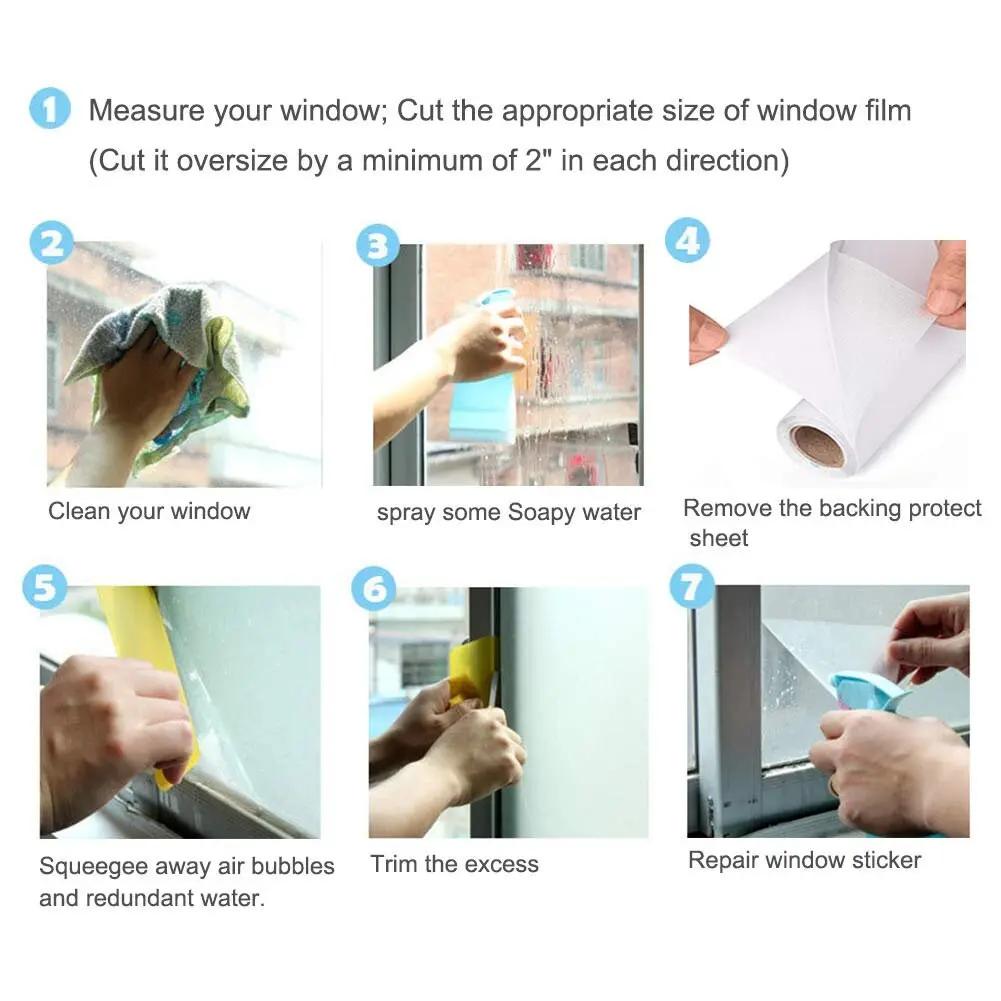 1 Measure your window; Cut the appropriate size of window film (Cut it oversize by a minimum of 2" in each direction)

2

Clean your window

3

spray some Soapy water

4

Remove the backing protect sheet

5

Squeegee away air bubbles and redundant water.

6

Trim the excess

7

Repair window sticker