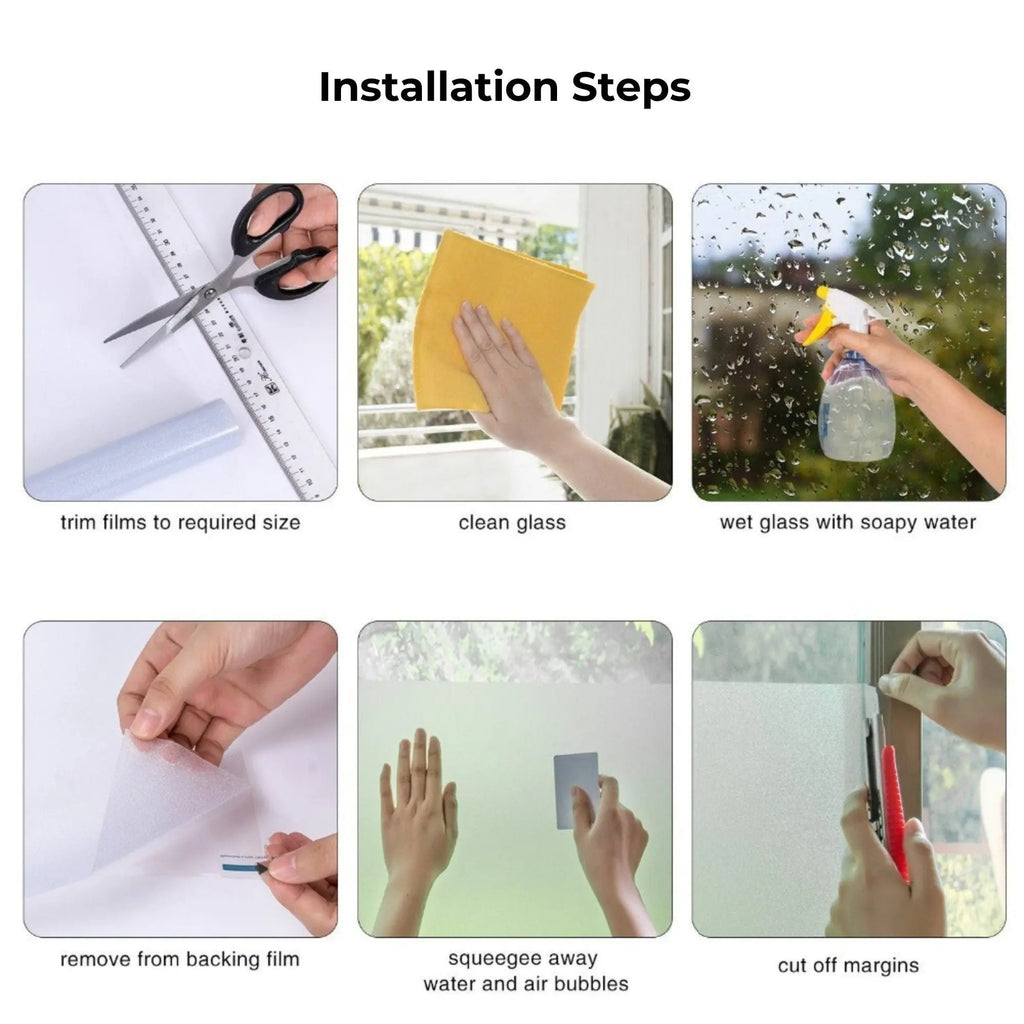 Installation Steps

trim films to required size

clean glass

wet glass with soapy water

remove from backing film

squeegee away water and air bubbles

cut off margins